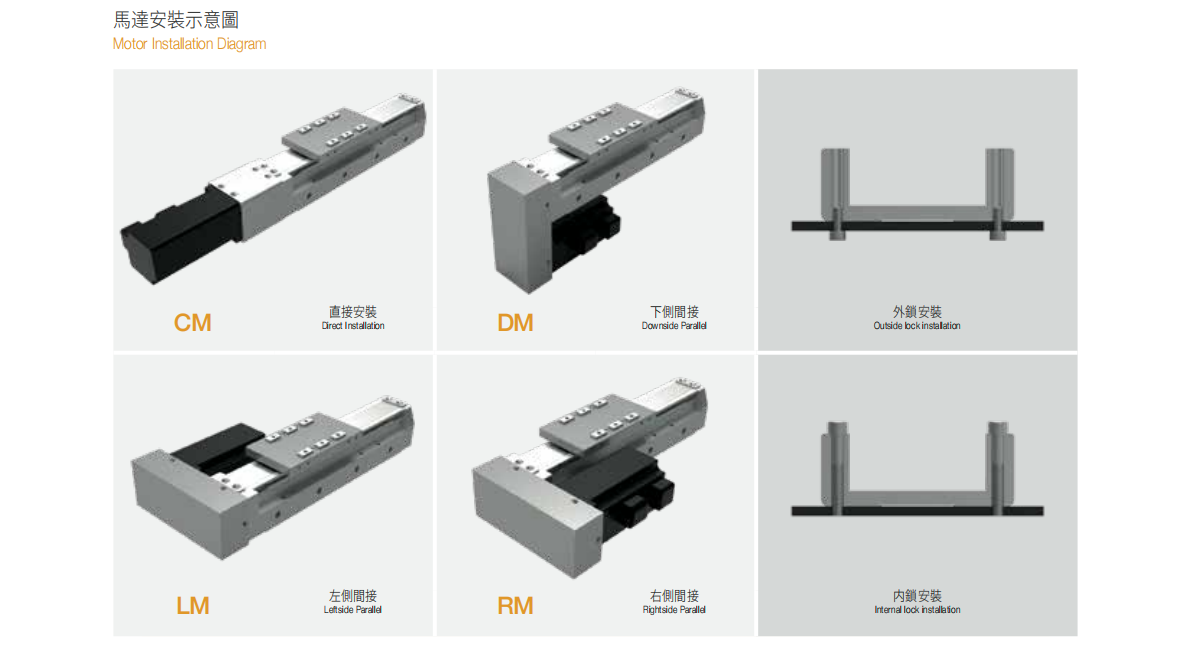 馬達安裝示意圖
Motor Installation Diagram

CM
直接安裝
Direct Installation

DM
下側間接
Downside Parallel

外鎖安裝
Outside lock installation

LM
左側間接
Leftside Parallel

RM
右側間接
Rightside Parallel

內鎖安裝
Internal lock installation